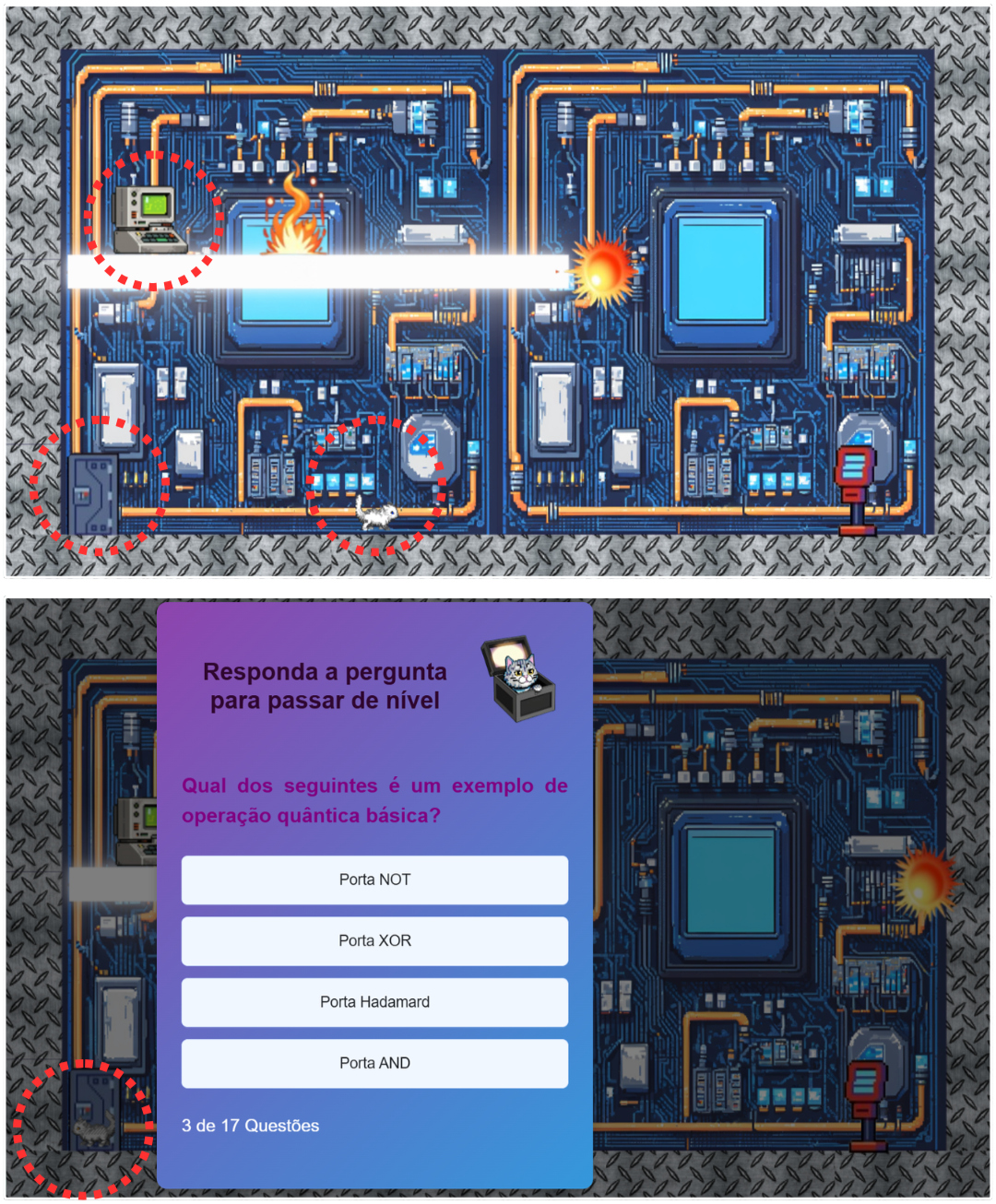 Responda a pergunta para passar de nível

Qual dos seguintes é um exemplo de operação quântica básica?

Porta NOT

Porta XOR

Porta Hadamard

Porta AND

3 de 17 Questões